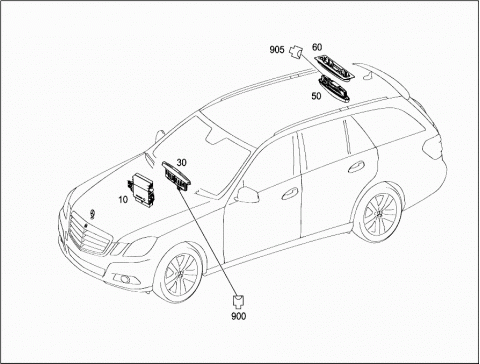 905
60
50
30
10
900