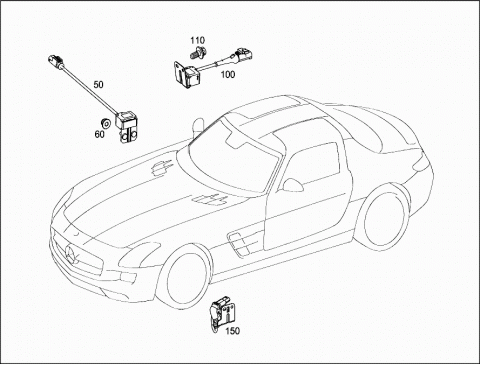 110

100

50

60

150