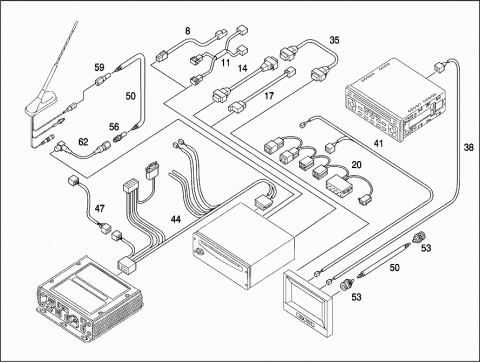 8
35
59
11
14
50
17
56
62
41
38
20
47
44
53
50
53