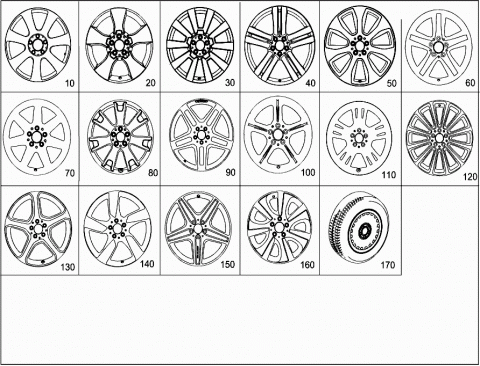 10
20
30
40
50
60
70
80
90
100
110
120
130
140
150
160
170