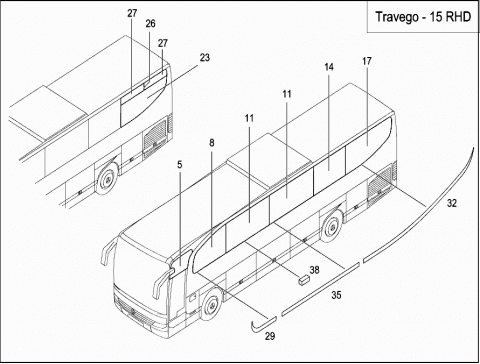 Travego - 15 RHD

27
26
27
23
14
17
11
11
8
5
32
38
35
29