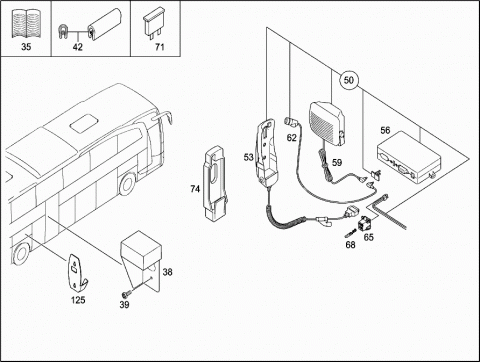 35
42
71
50
56
62
59
53
74
65
68
38
125
39