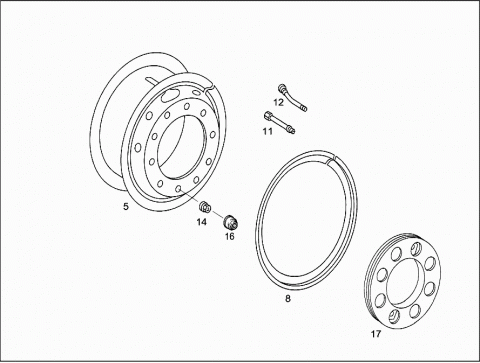 12

11

5

14

16

8

17