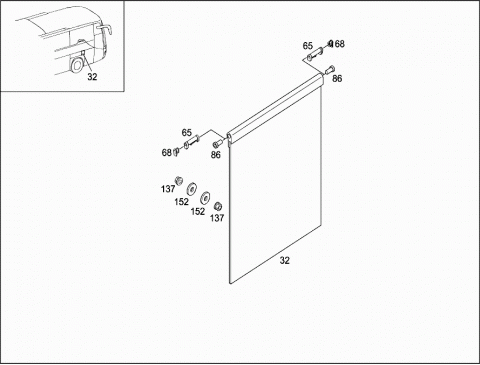 32

65
68
86

65
68
86

137
152
152
137

32