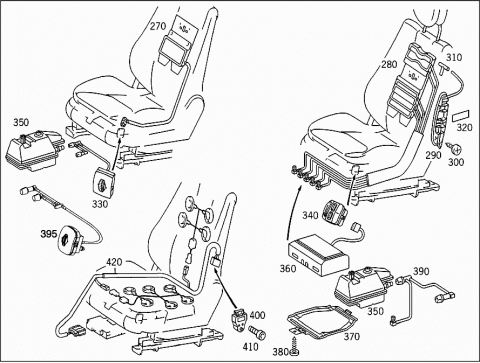 270
350
330
395
420
400
410
280
310
320
290
300
340
360
390
350
370
380