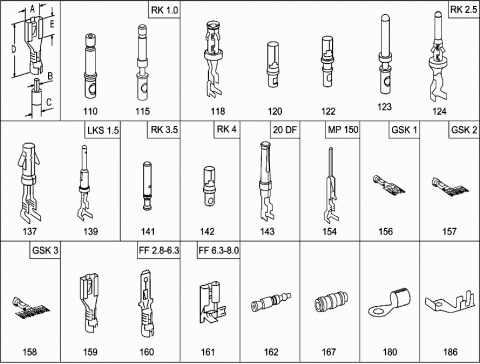 A
E
D
B
C

RK 1.0
110
115

RK 2.5
118
120
122
123
124

LKS 1.5
137
139

RK 3.5
141

RK 4
142

20 DF
143

MP 150
154

GSK 1
156

GSK 2
157

GSK 3
158

FF 2.8-6.3
159
160

FF 6.3-8.0
161

162

167

180

186