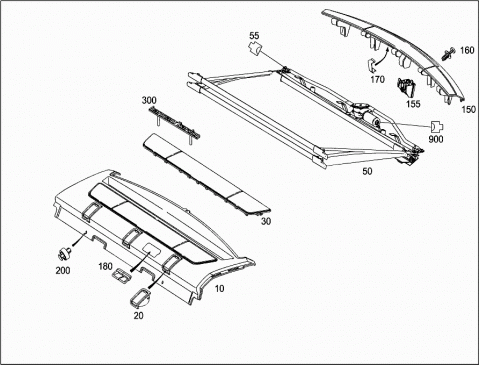 55
160
170
155
150
300
900
50
30
200
180
10
20