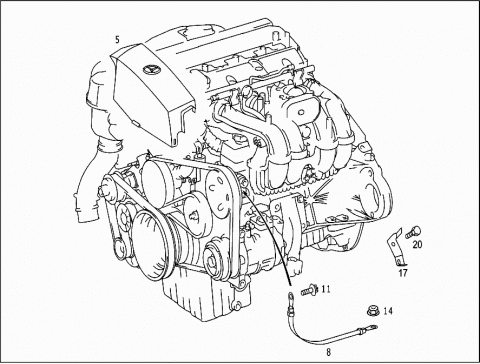 5
20
17
11
14
8