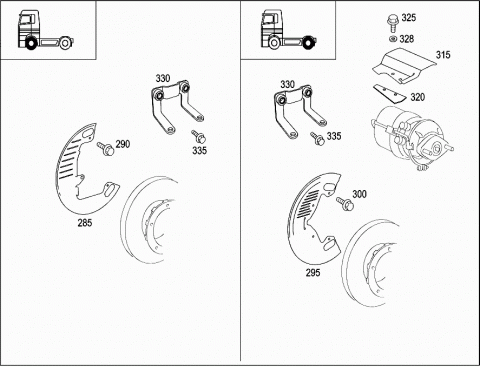 330
290
335
285

325
328
315
330
320
335
300
295