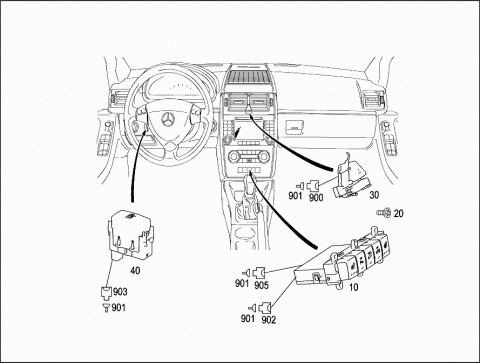 901
900
30
20
40
903
901
901
905
10
901
902