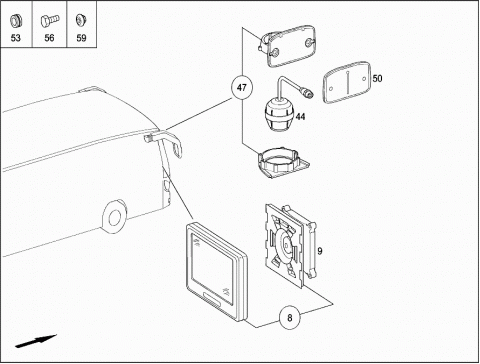 53 56 59

47

50

44

9

8