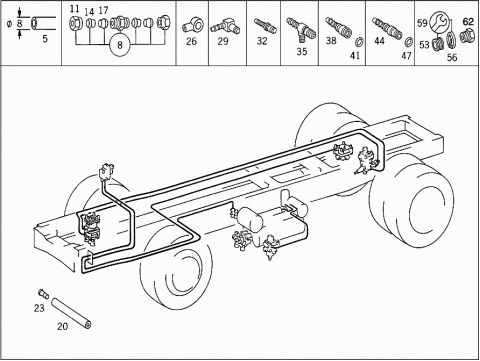 ø 8
5
11 14 17
8
26
29
32
35
38
41
44
47
59
62
53
56
23
20