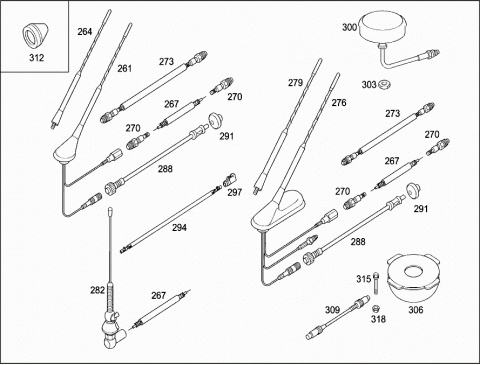 312
264
261
273
270
267
270
291
288
297
294
282
267
300
303
279
276
273
270
267
270
291
288
315
306
309
318