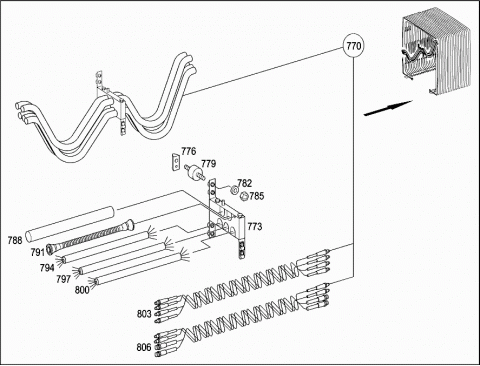 770
776
779
782
785
773
788
791
794
797
800
803
806