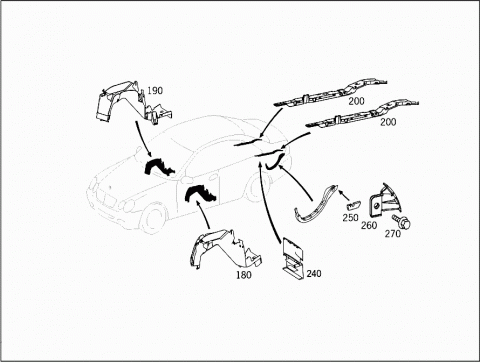 190
200
200
250
260
270
180
240