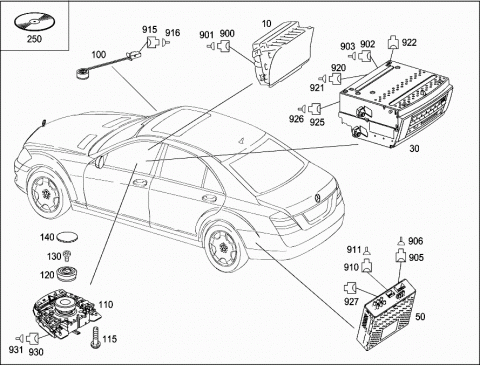 250
915
916
100
901
900
10
903
902
922
920
921
926
925
30
140
130
120
110
115
931
930
911
906
910
905
927
50