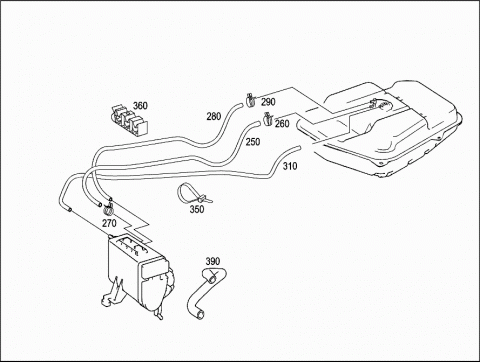 360
290
280
260
250
310
350
270
390