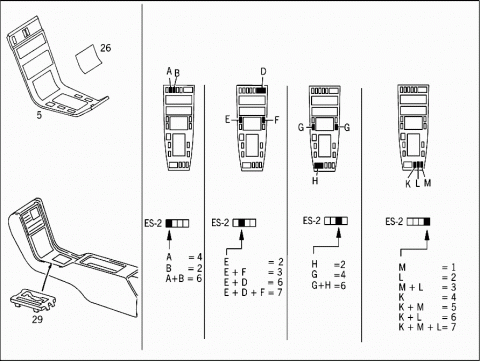 26

5

29

A B

ES-2

A = 4
B = 2
A+B = 6

D

E F

ES-2

E = 2
E + F = 3
E + D = 6
E + D + F = 7

G G

H

ES-2

H =2
G =4
G+H =6

K L M

ES-2

M = 1
L = 2
M + L = 3
K = 4
K + M = 5
K + L = 6
K + M + L= 7