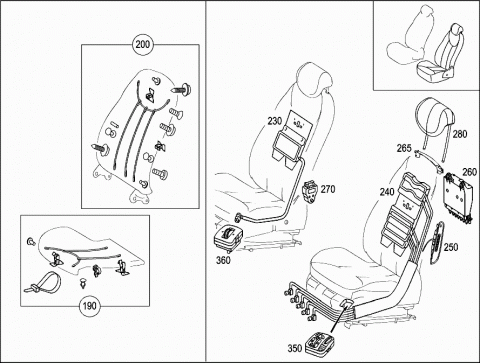 200

190

230

270

360

280

265

260

240

250

350