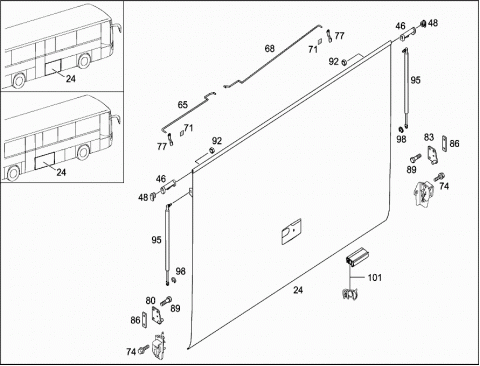 24

24

68
71
77
46
48
92
95
65
71
77
92
98
83
86
89
74
46
48
95
98
101
24
80
89
86
74