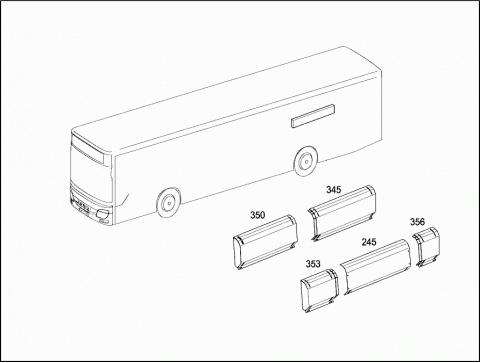 345
350
356
245
353