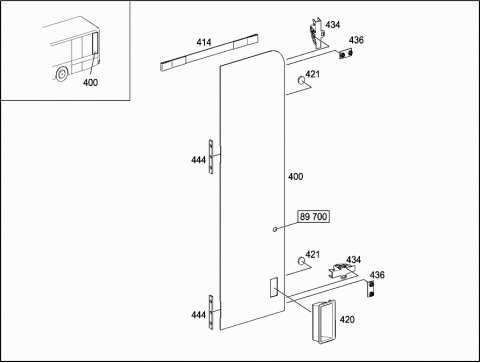 400

414

434

436

421

444

400

89 700

421

434

436

444

420