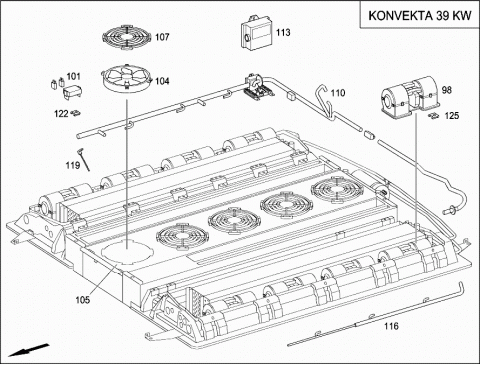 KONVEKTA 39 KW

107

113

101

104

110

98

122

125

119

105

116