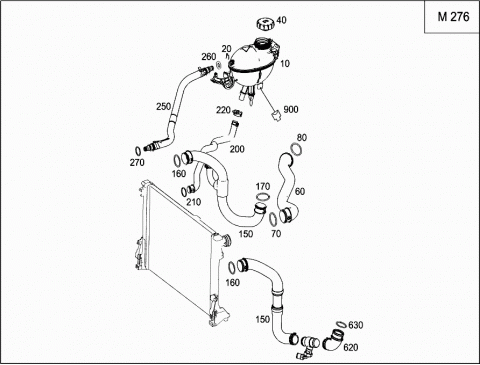 M 276

40
20
260
10
250
220
900
80
200
270
160
170
60
210
150
70
160
150
630
620