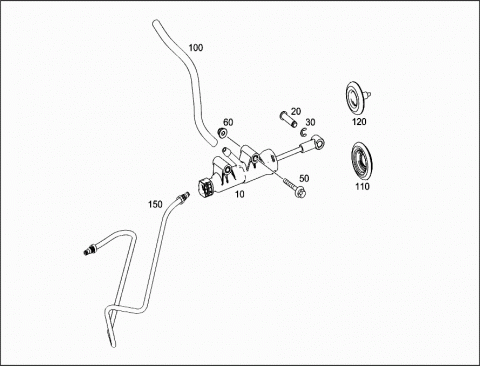 100

20

60

30

120

50

10

110

150