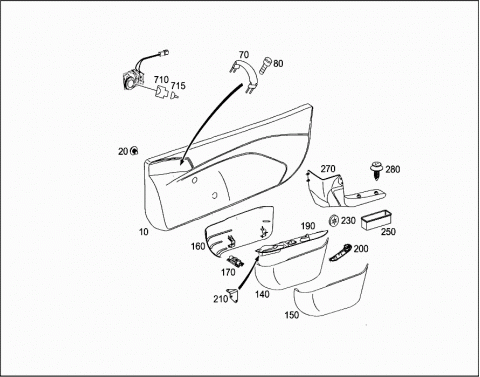 70
80
710
715
20
270
280
10
230
250
190
160
200
170
210
140
150