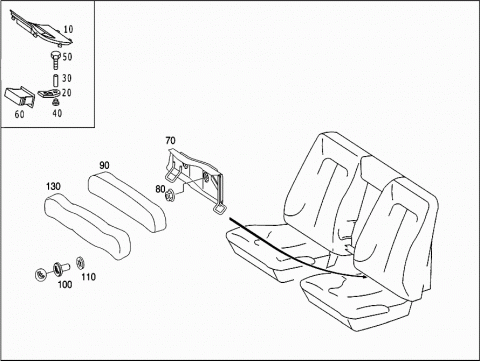 10
50
30
20
60
40
70
90
130
80
100
110