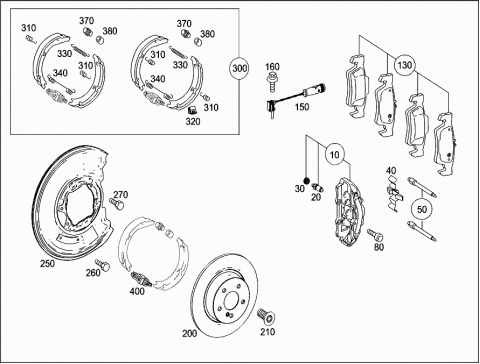 310
370
380
330
310
340
370
380
310
330
340
310
320
300
160
150
130
10
30
20
40
50
80
270
250
260
400
200
210