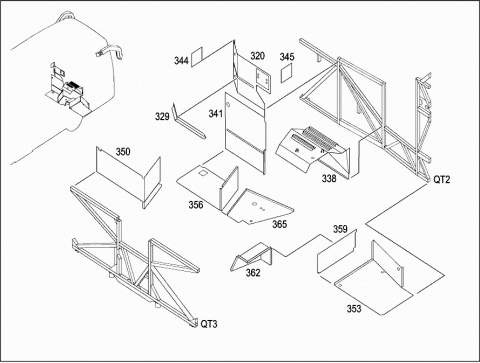 344
320
345
329
341
350
338
QT2
356
365
359
362
353
QT3