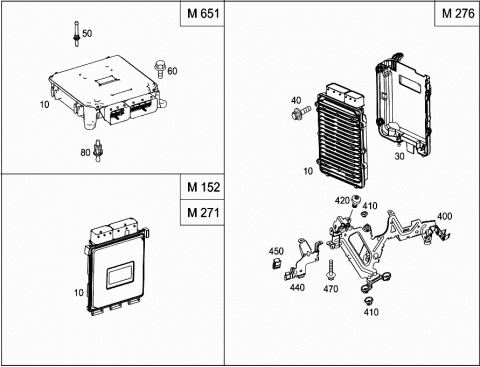 M 651

50

60

10

80

M 152

M 271

10

M 276

40

10

30

420

410

400

450

440

470

410