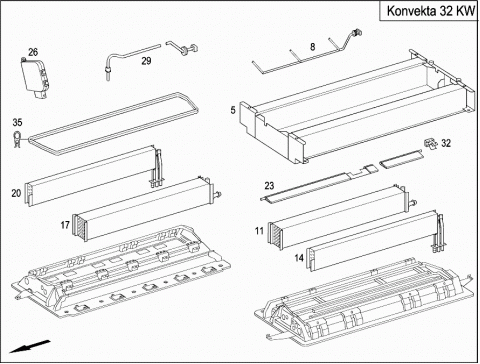 Konvekta 32 KW

26

29

8

5

35

32

20

23

17

11

14