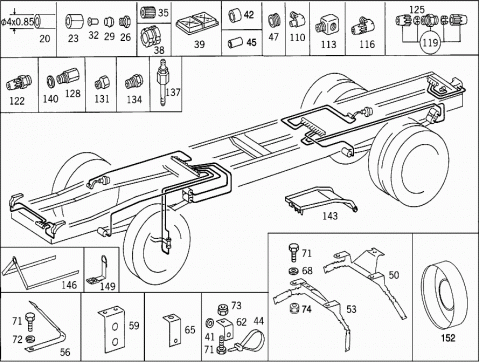 ϕ4x0.85
20
23
32
29
26
35
38
39
42
45
47
110
113
116
125
119
122
140
128
131
134
137
143
146
149
71
68
74
53
50
152
71
72
56
59
65
73
62
44
41
71