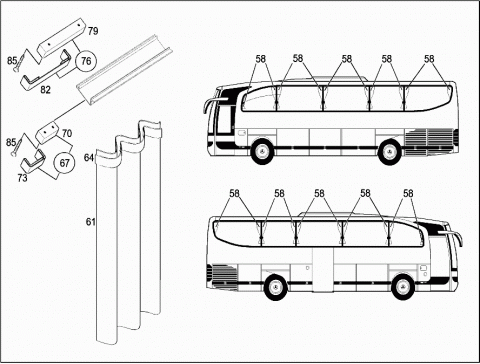 79
85
76
82
70
85
67
73
64
61
58
58
58
58
58
58
58
58
58
58