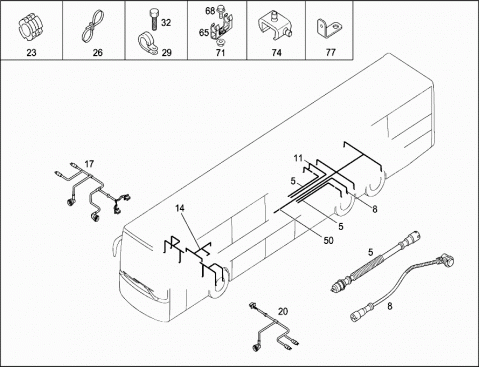 23
26
32
29
68
65
71
74
77
17
11
5
8
5
50
14
5
8
20