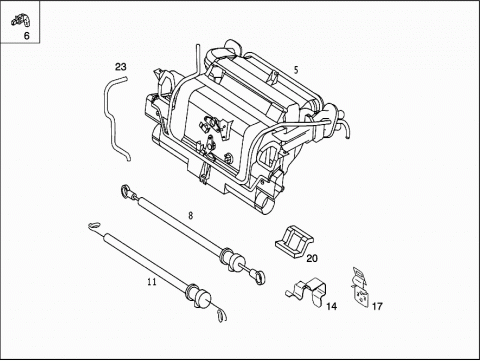 6
23
5
8
20
11
14
17