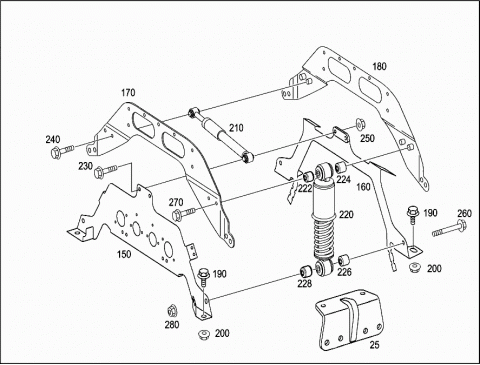 180
170
210
240
250
230
224
222
160
270
220
190
260
150
190
226
200
228
280
200
25