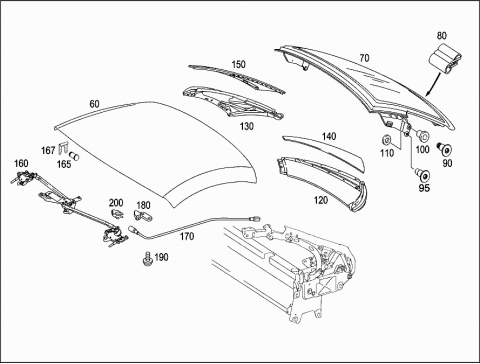 80
70
150
60
130
140
110
100
90
167
165
160
95
120
200
180
170
190