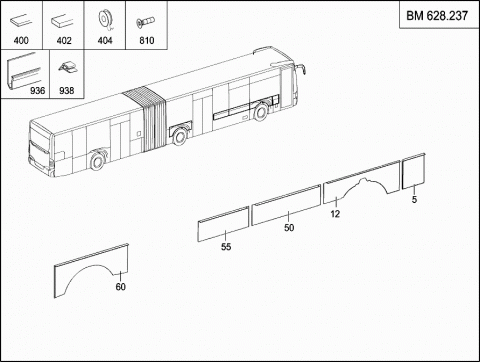 400
402
404
810
936
938

BM 628.237

5
12
50
55
60