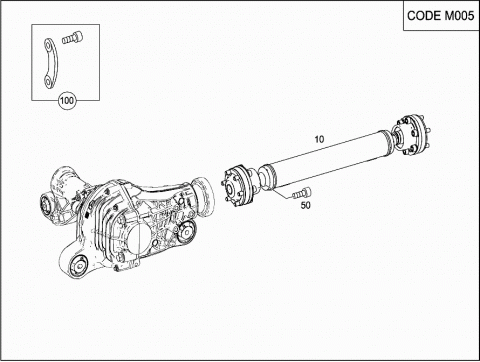 CODE M005

100

10

50