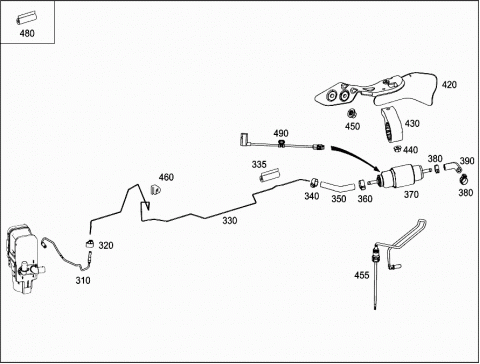 480

420

450

430

490

440

380

390

335

460

340

350

360

370

380

330

320

310

455