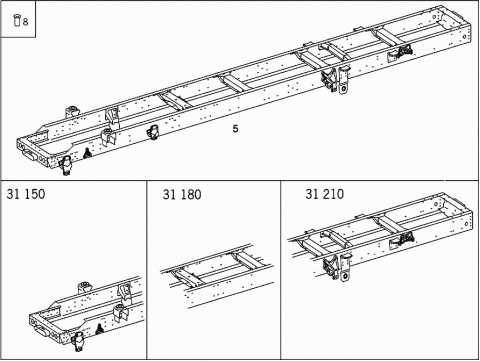 8

5

31 150

31 180

31 210