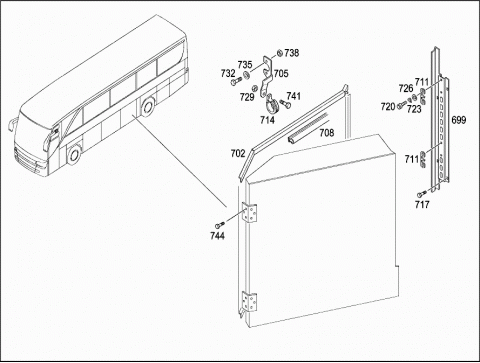 738
735
732
705
729
741
714
711
726
720
723
699
708
702
711
717
744