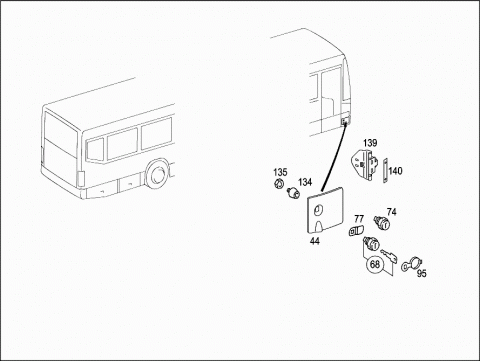 139
140
135
134
74
77
44
68
95