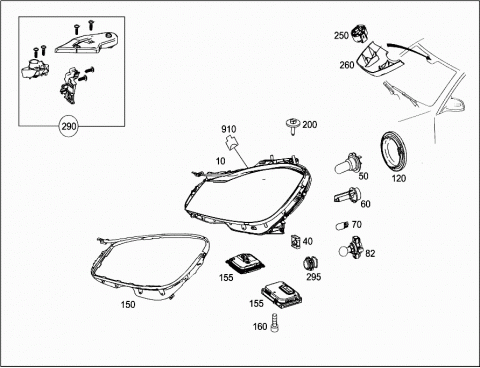 290
250
260
910
200
10
50
120
60
70
40
82
155
295
150
155
160