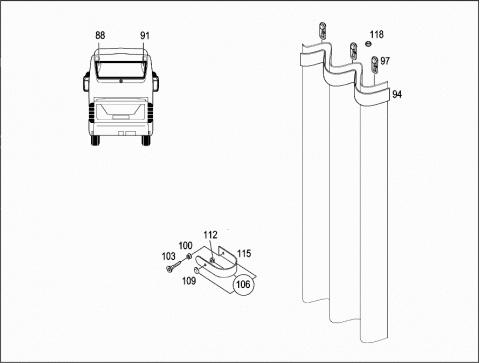 88
91
118
97
94
112
100
115
103
109
106