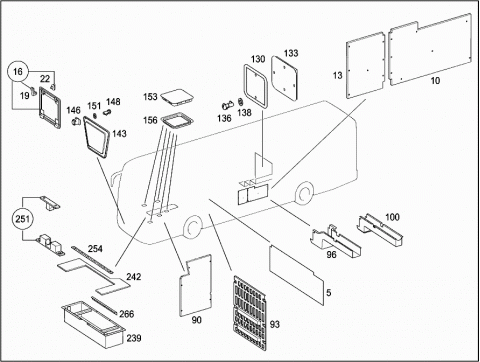 16
22
19
146
151
148
143
153
156
130
133
136
138
13
10
251
254
242
266
239
90
93
5
96
100